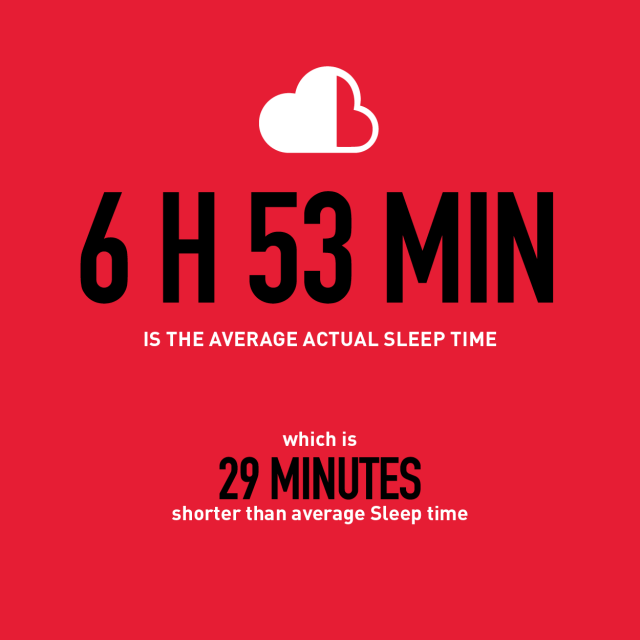 6 H 53 MIN

IS THE AVERAGE ACTUAL SLEEP TIME

which is
29 MINUTES
shorter than average Sleep time