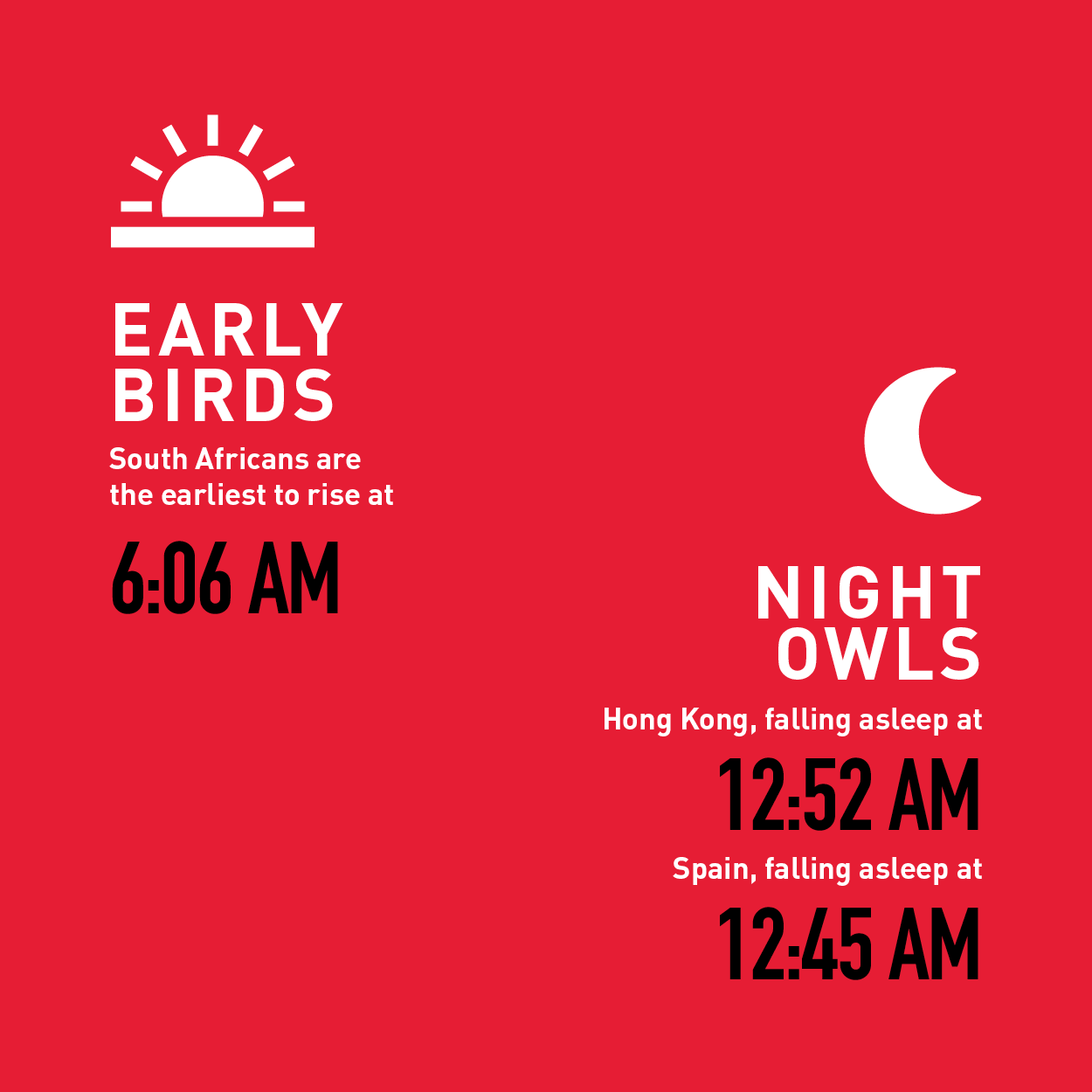 EARLY BIRDS

South Africans are the earliest to rise at

6:06 AM

NIGHT OWLS

Hong Kong, falling asleep at

12:52 AM

Spain, falling asleep at

12:45 AM