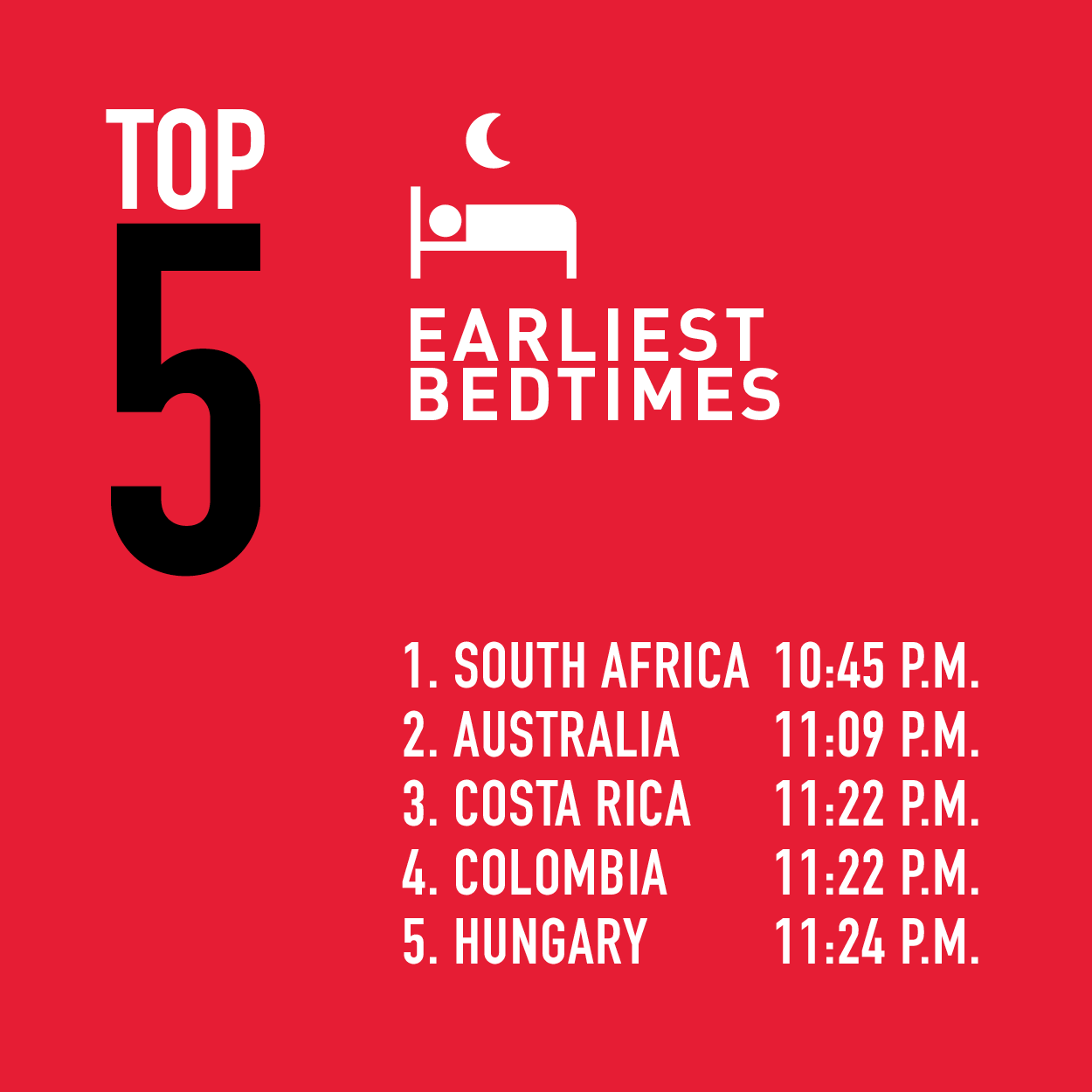 TOP 5

EARLIEST BEDTIMES

1. SOUTH AFRICA 10:45 P.M.
2. AUSTRALIA 11:09 P.M.
3. COSTA RICA 11:22 P.M.
4. COLOMBIA 11:22 P.M.
5. HUNGARY 11:24 P.M.