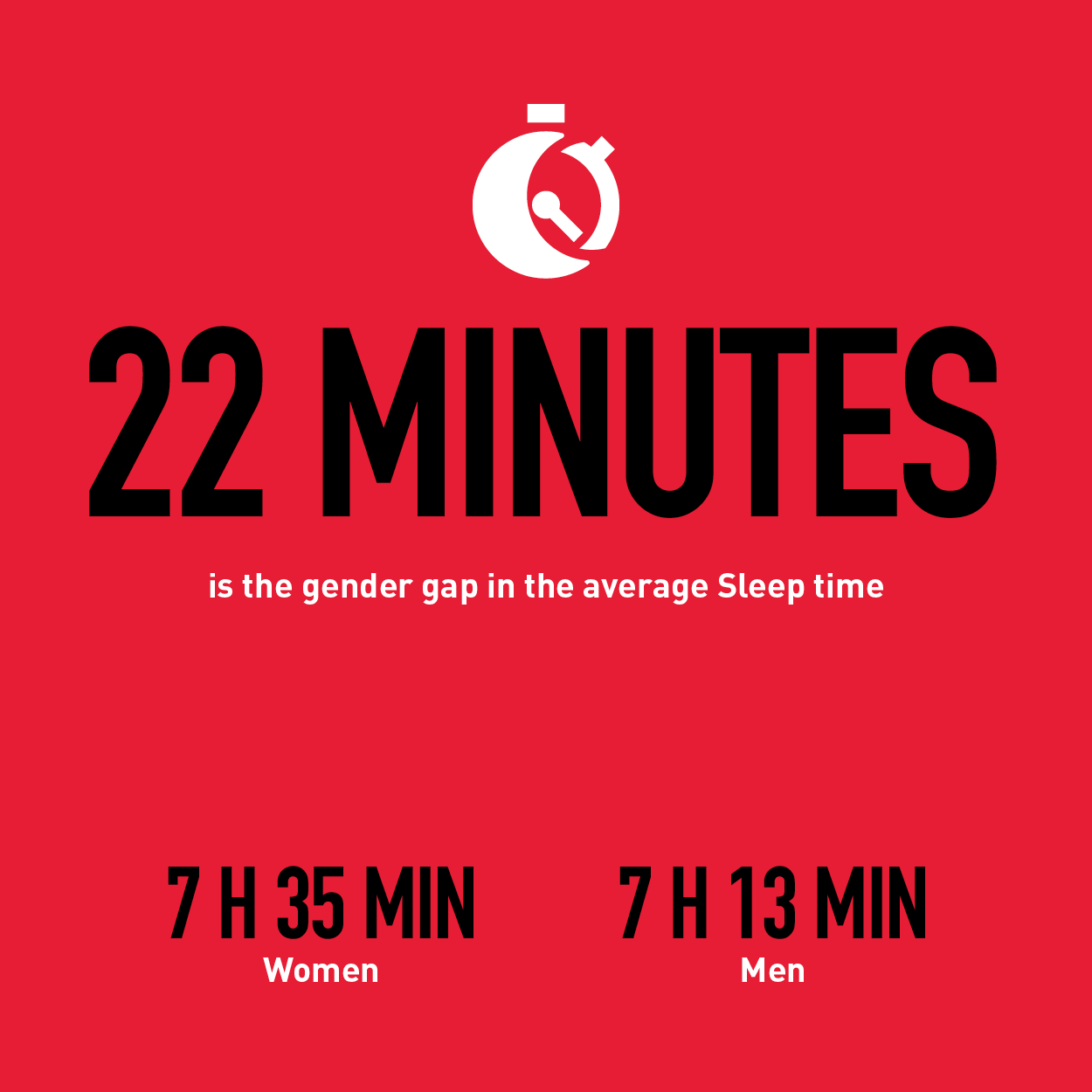 22 MINUTES

is the gender gap in the average Sleep time

7 H 35 MIN
Women

7 H 13 MIN
Men