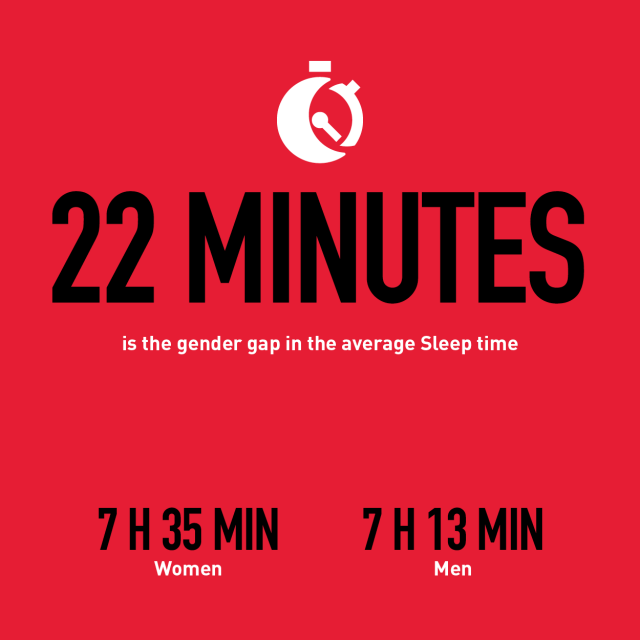 22 MINUTES

is the gender gap in the average Sleep time

7 H 35 MIN
Women

7 H 13 MIN
Men