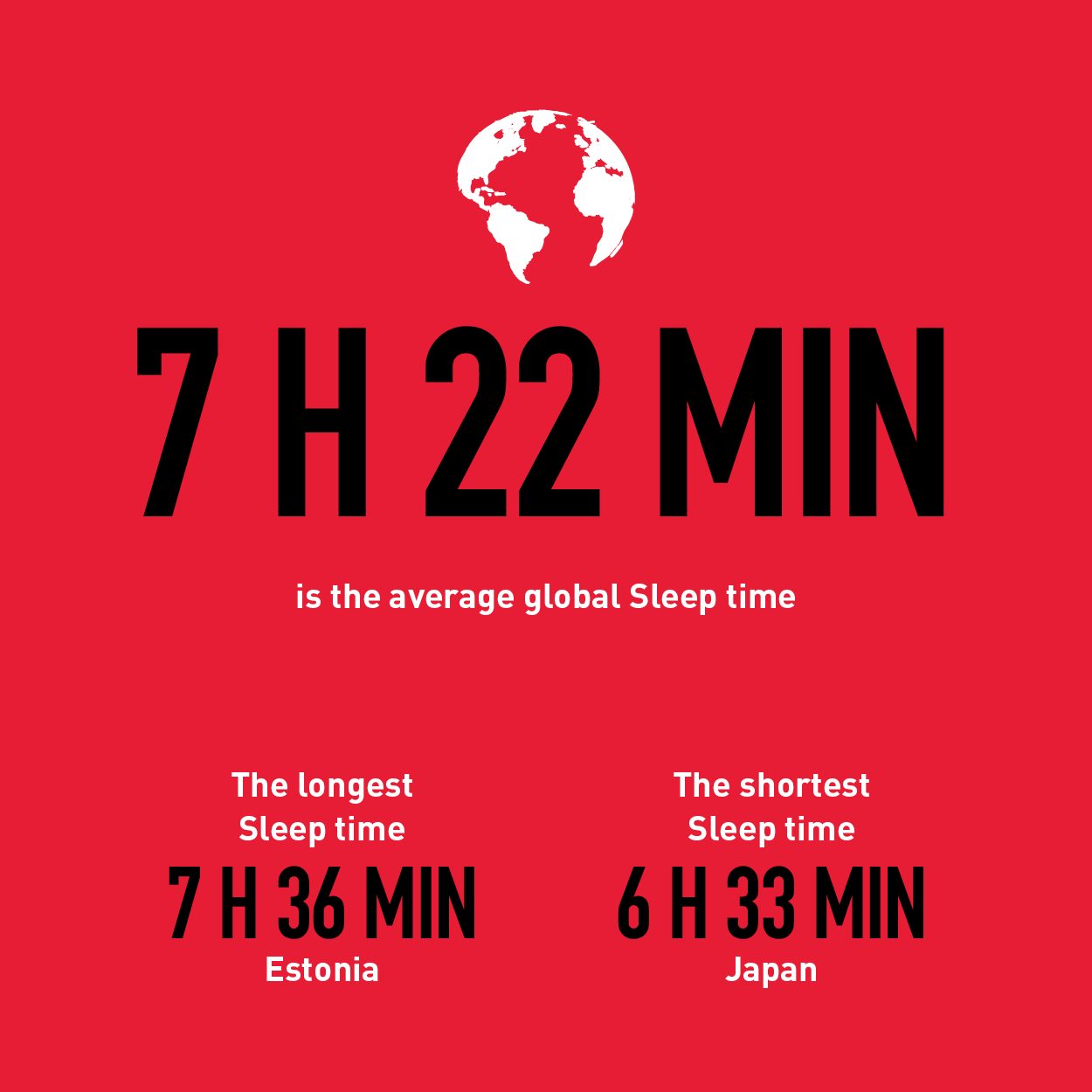 7 H 22 MIN

is the average global Sleep time

The longest Sleep time
7 H 36 MIN
Estonia

The shortest Sleep time
6 H 33 MIN
Japan