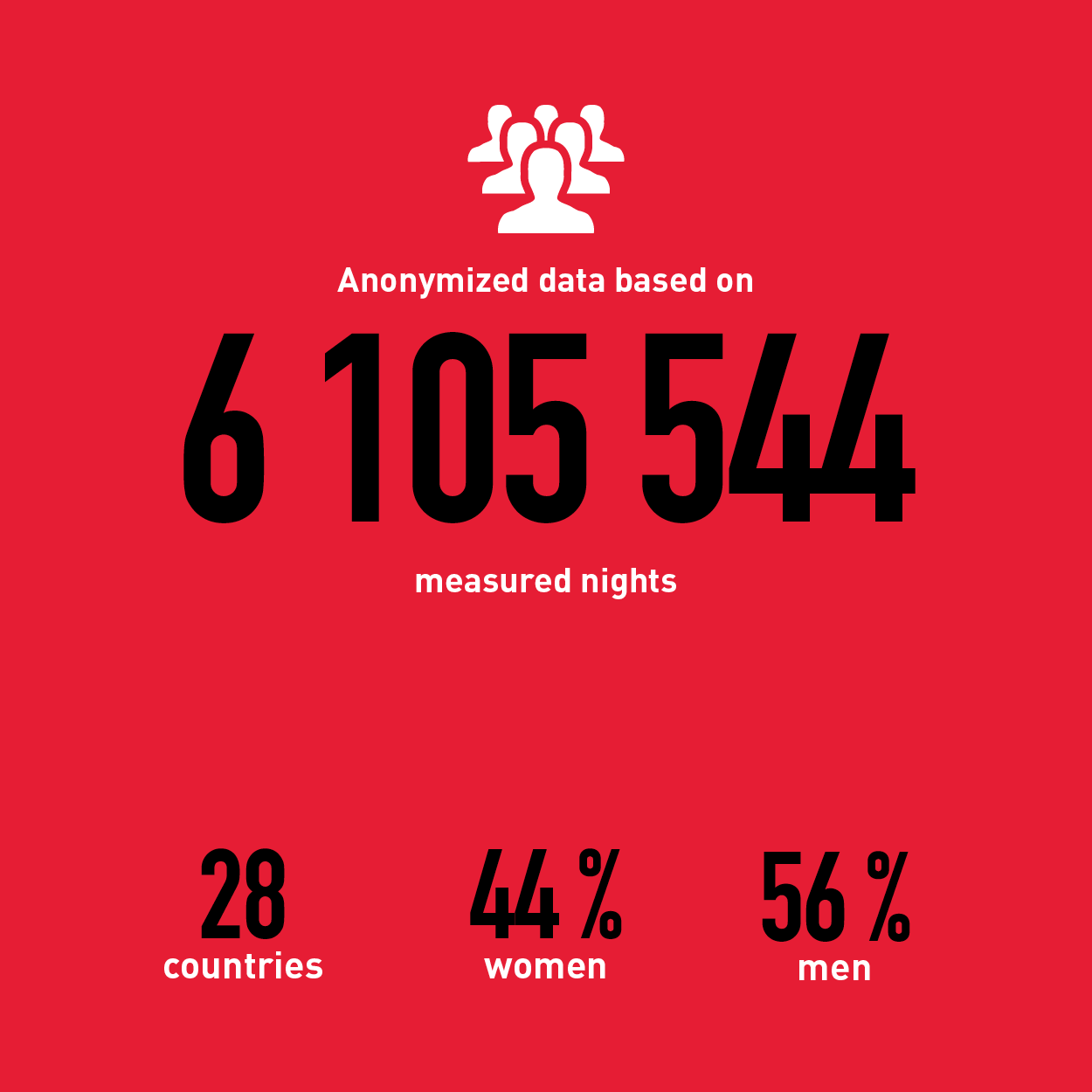 Anonymized data based on

6 105 544

measured nights

28
countries

44 %
women

56 %
men