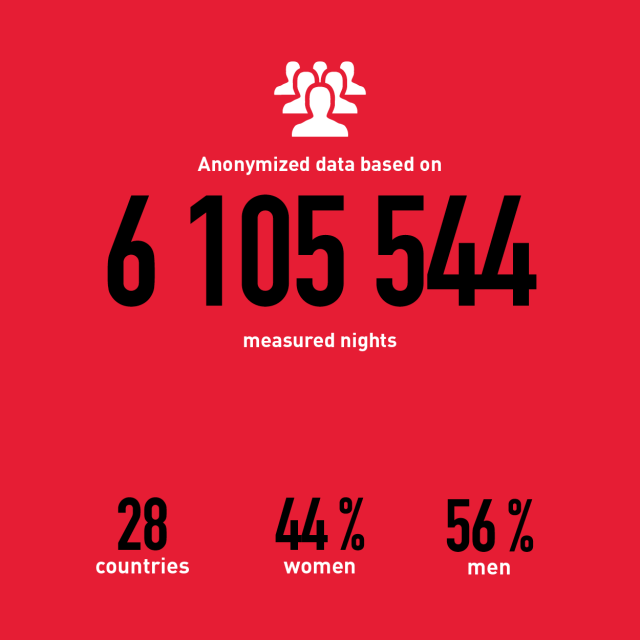 Anonymized data based on

6 105 544

measured nights

28
countries

44 %
women

56 %
men